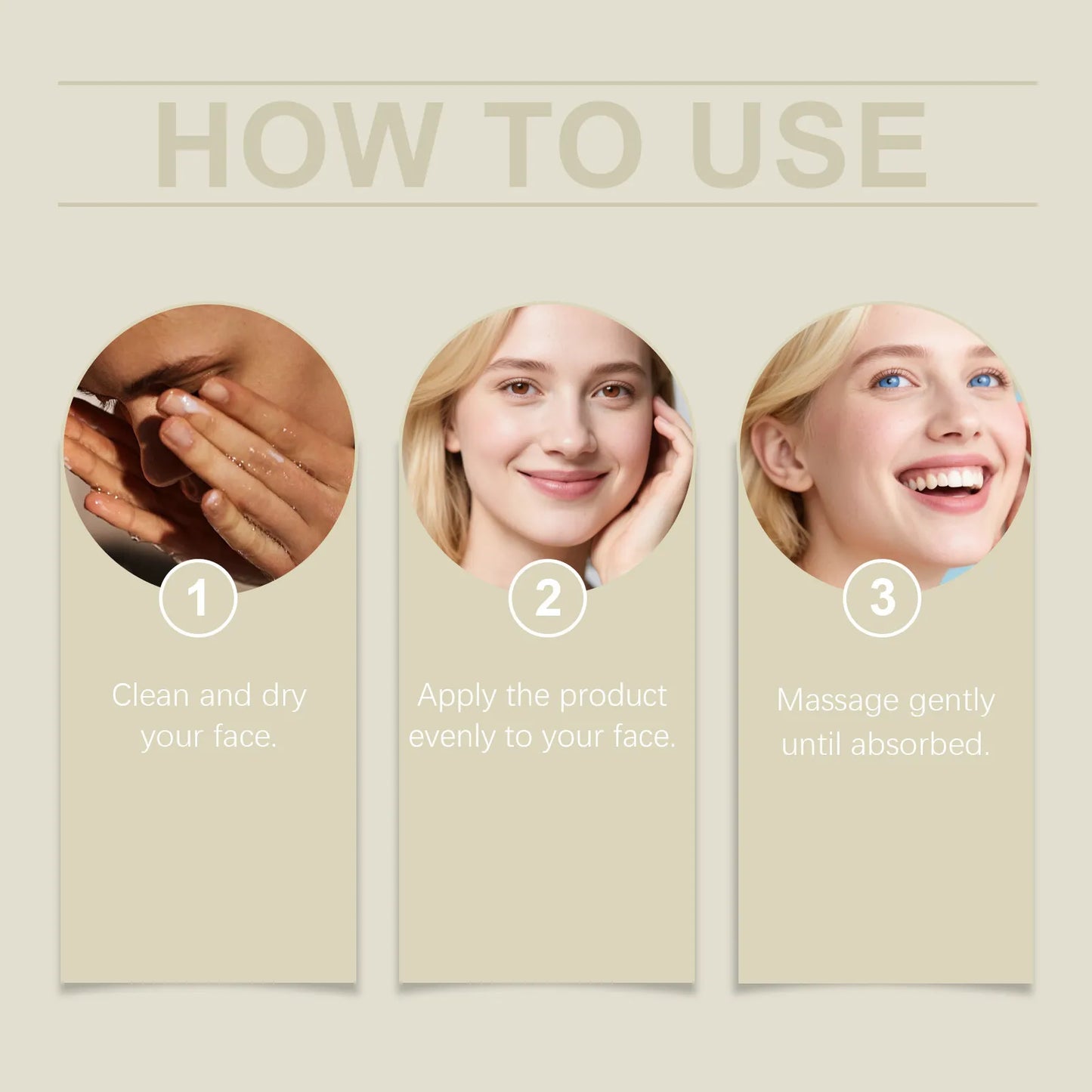 HOW TO USE

1

Clean and dry your face.

2

Apply the product evenly to your face.

3

Massage gently until absorbed.